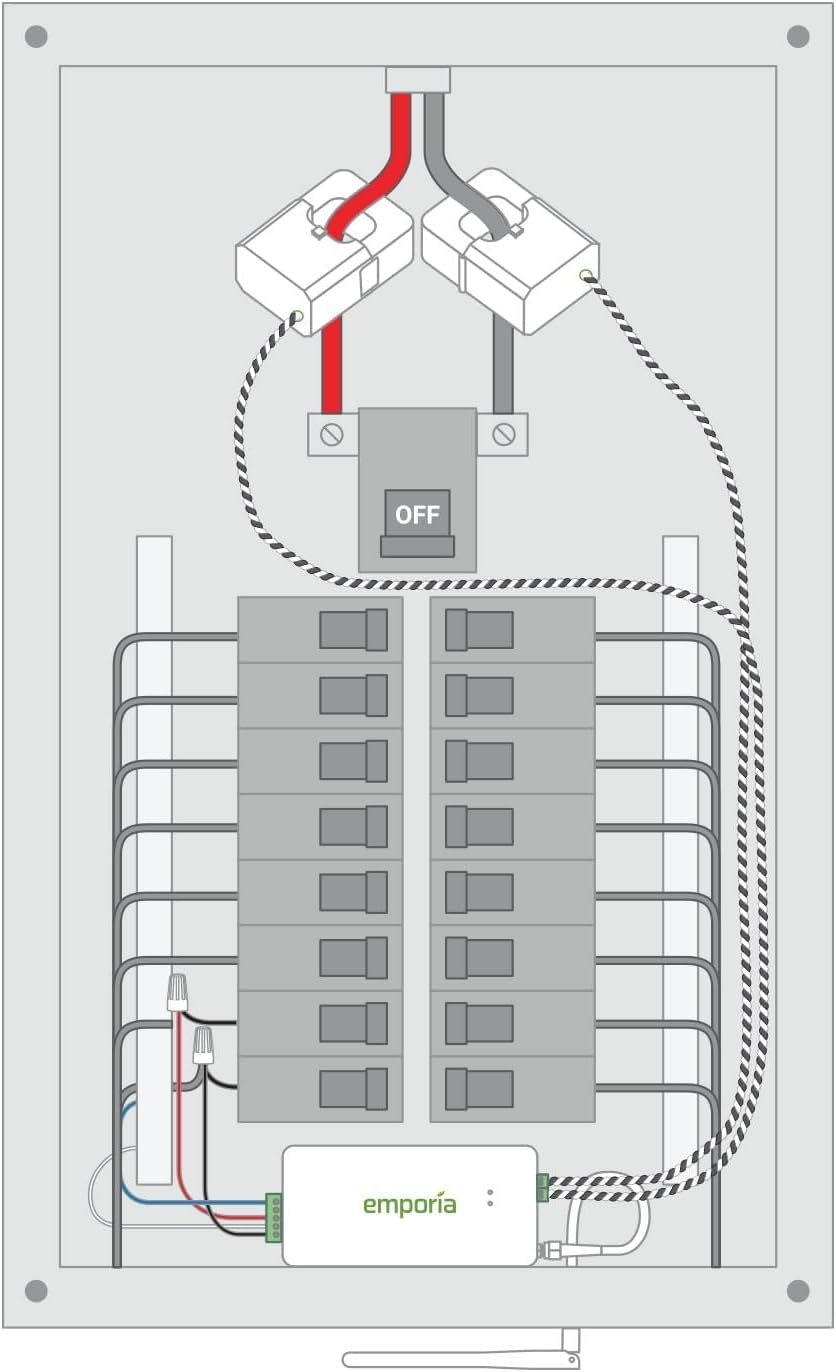 OFF

emporia