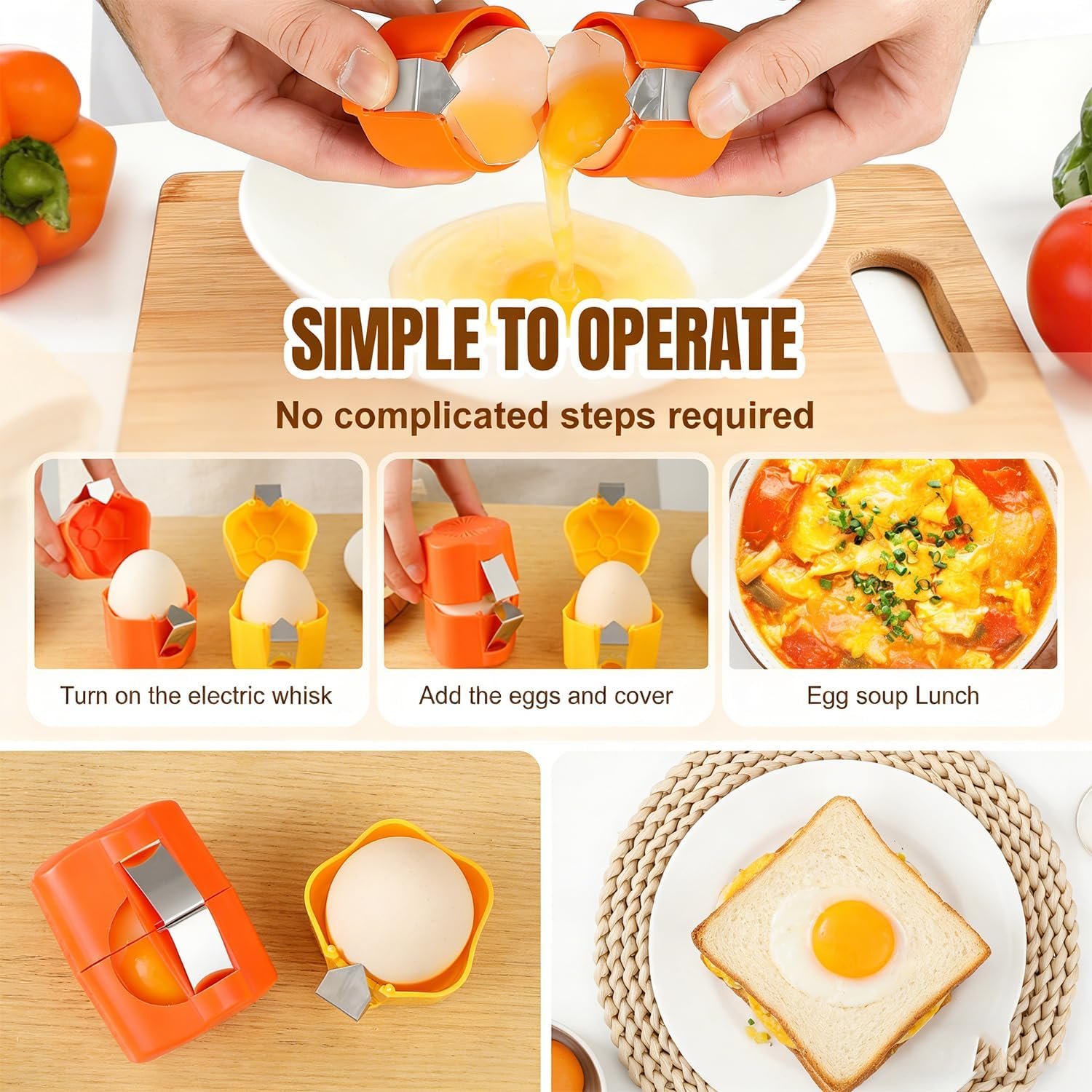 SIMPLE TO OPERATE

No complicated steps required

Turn on the electric whisk

Add the eggs and cover

Egg soup Lunch