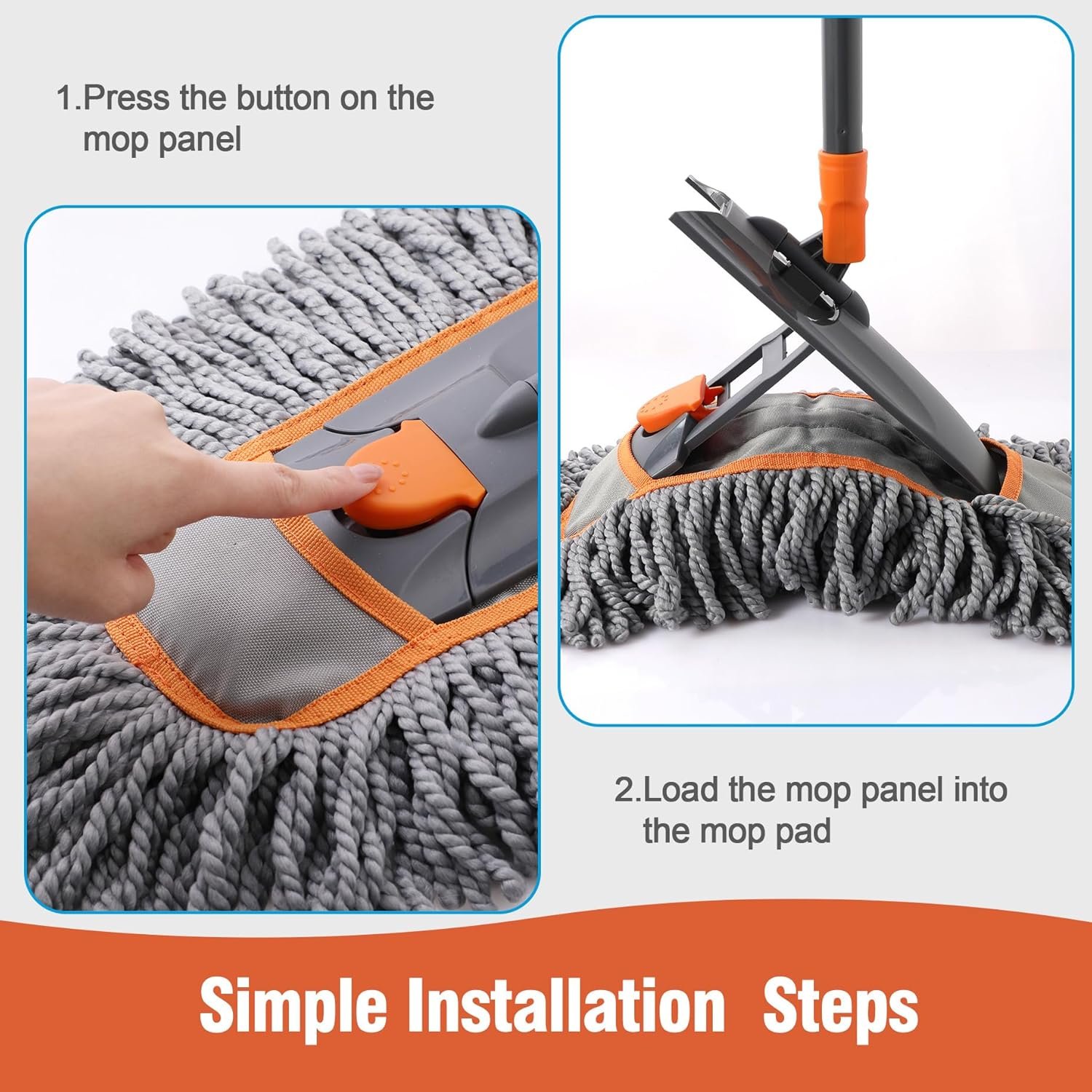 1.Press the button on the mop panel

2.Load the mop panel into the mop pad

Simple Installation Steps