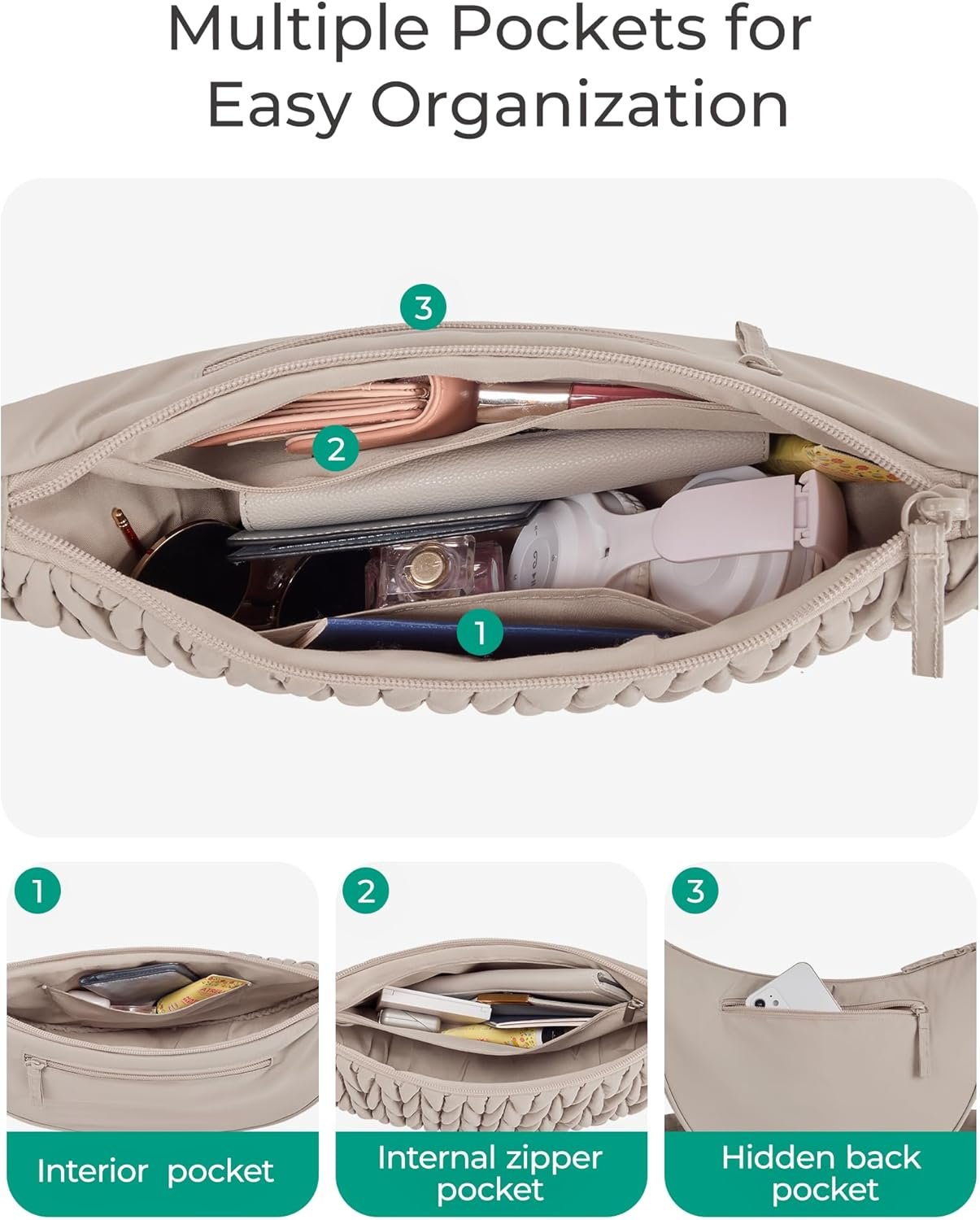 Multiple Pockets for Easy Organization

3

2

1

1

Interior pocket

2

Internal zipper pocket

3

Hidden back pocket