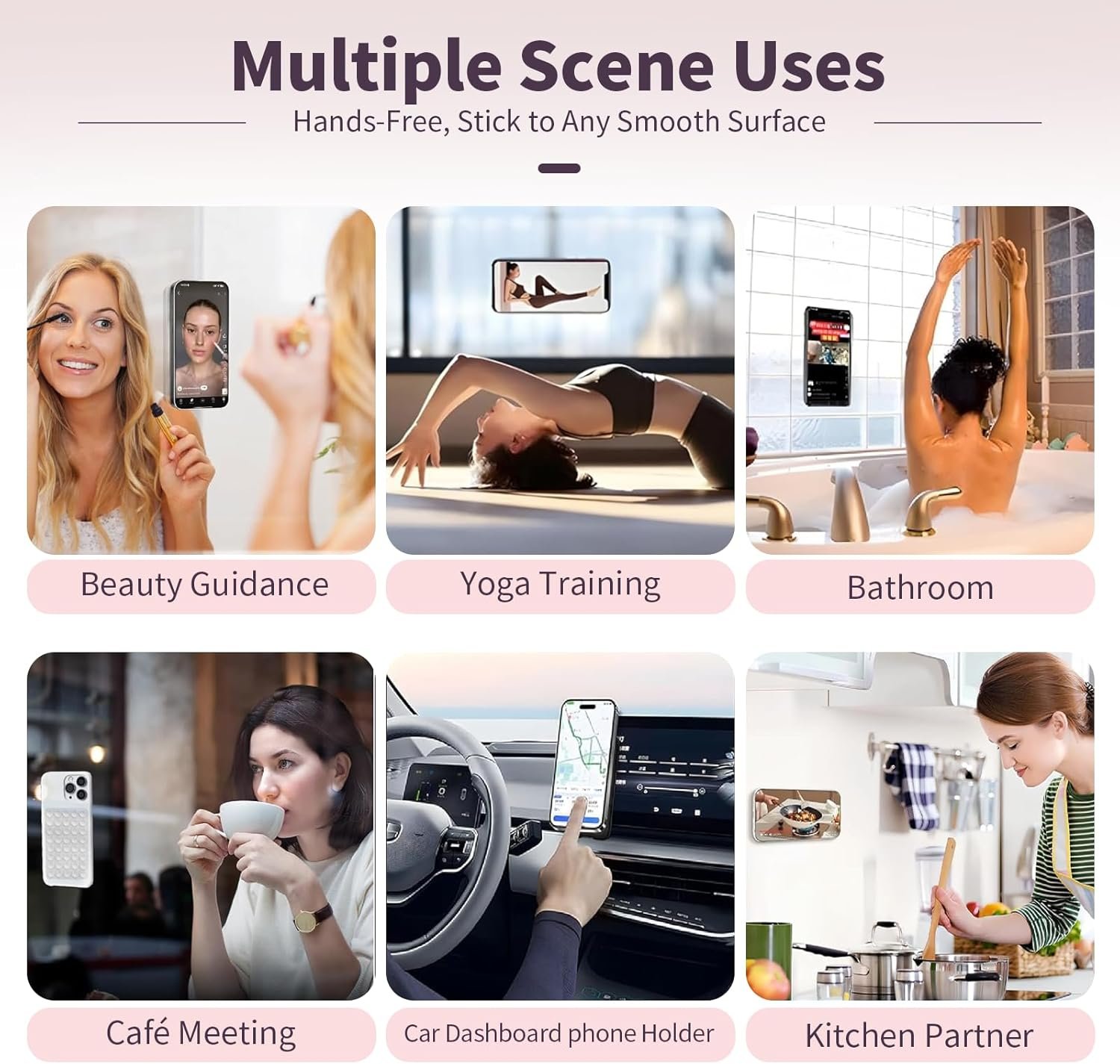 Multiple Scene Uses

Hands-Free, Stick to Any Smooth Surface

Beauty Guidance

Yoga Training

Bathroom

Café Meeting

Car Dashboard phone Holder

Kitchen Partner