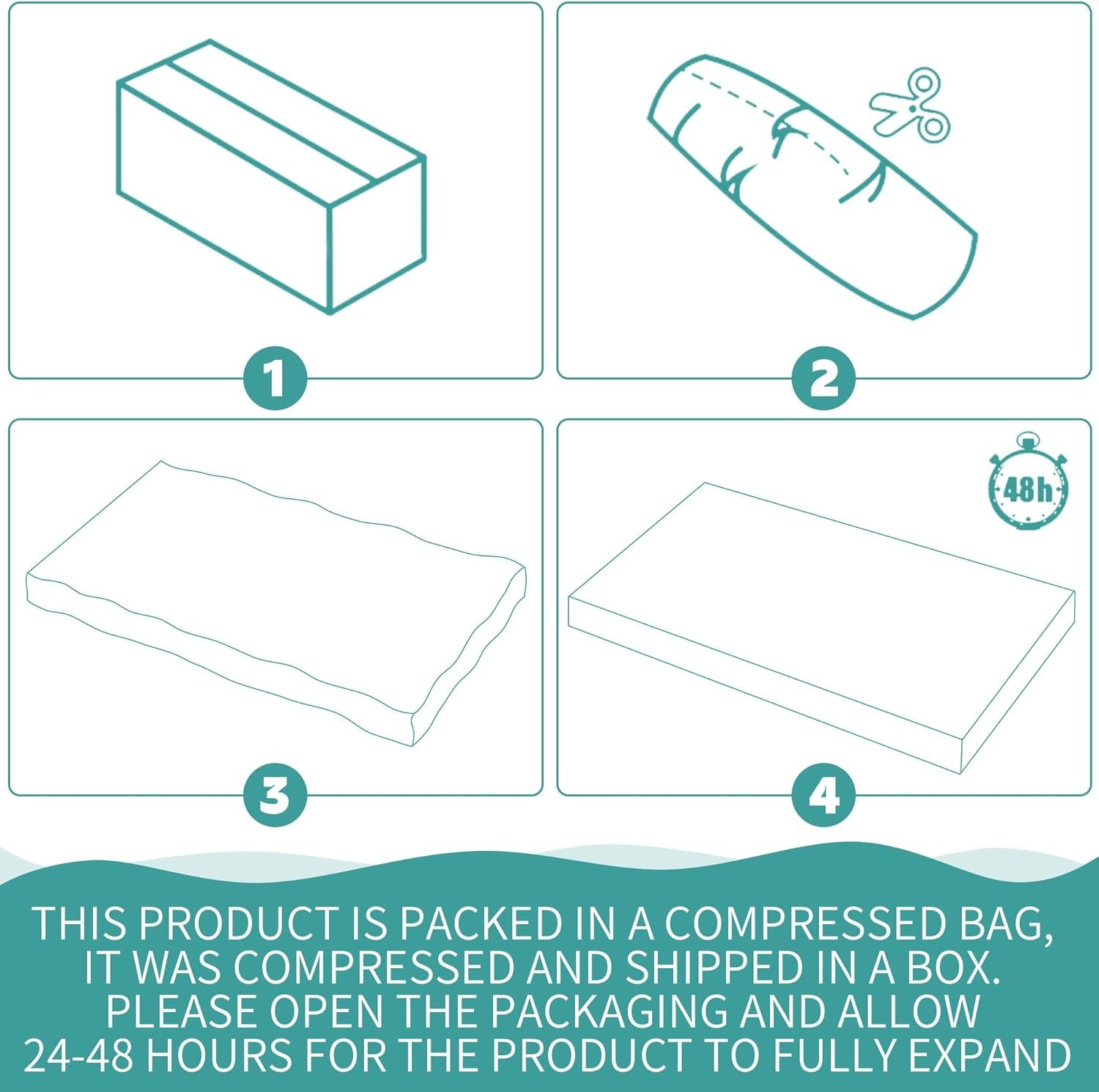 1

2

3

48h

4

THIS PRODUCT IS PACKED IN A COMPRESSED BAG, IT WAS COMPRESSED AND SHIPPED IN A BOX. PLEASE OPEN THE PACKAGING AND ALLOW 24-48 HOURS FOR THE PRODUCT TO FULLY EXPAND