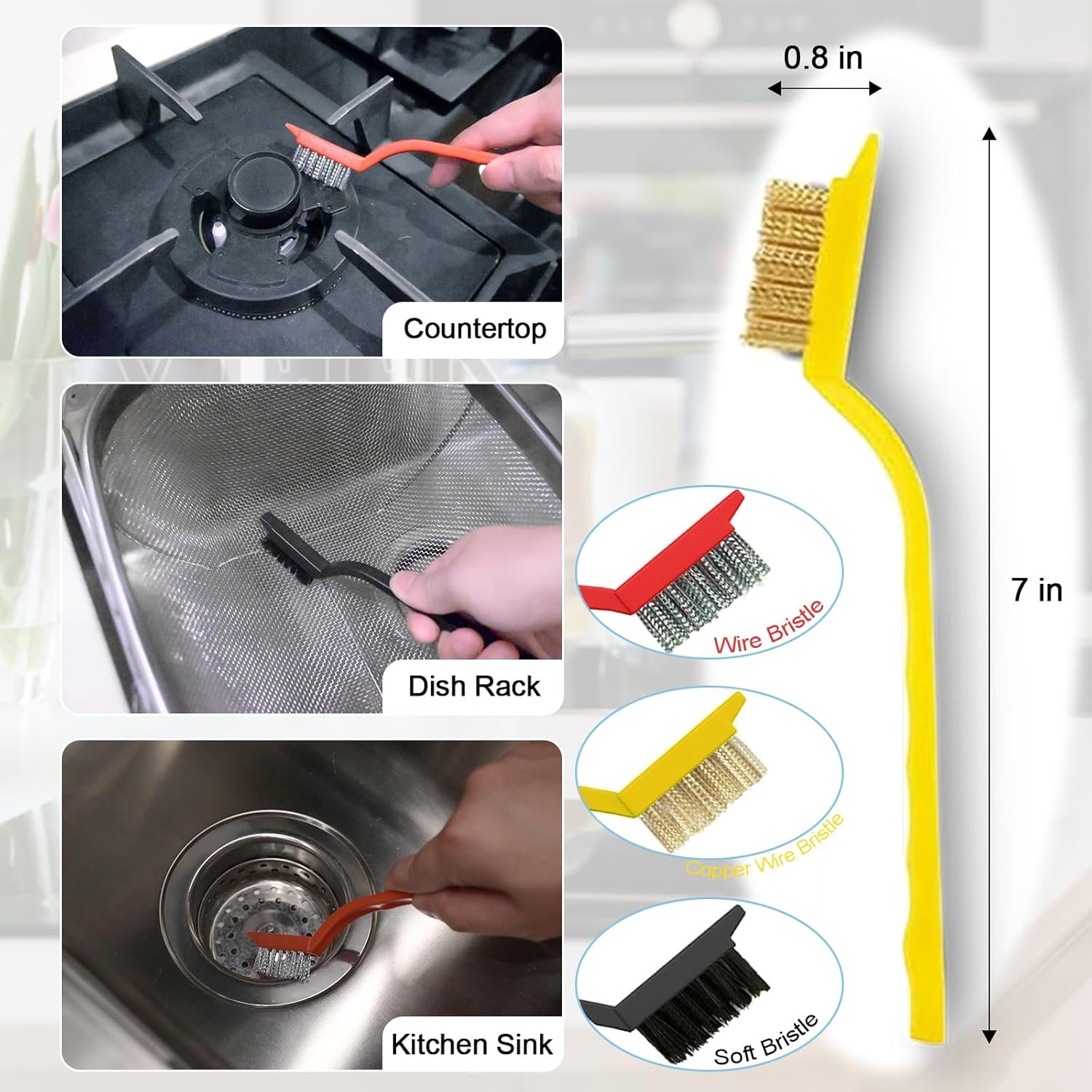 Countertop

Dish Rack

Kitchen Sink

0.8 in

7 in

Wire Bristle

Copper Wire Bristle

Soft Bristle