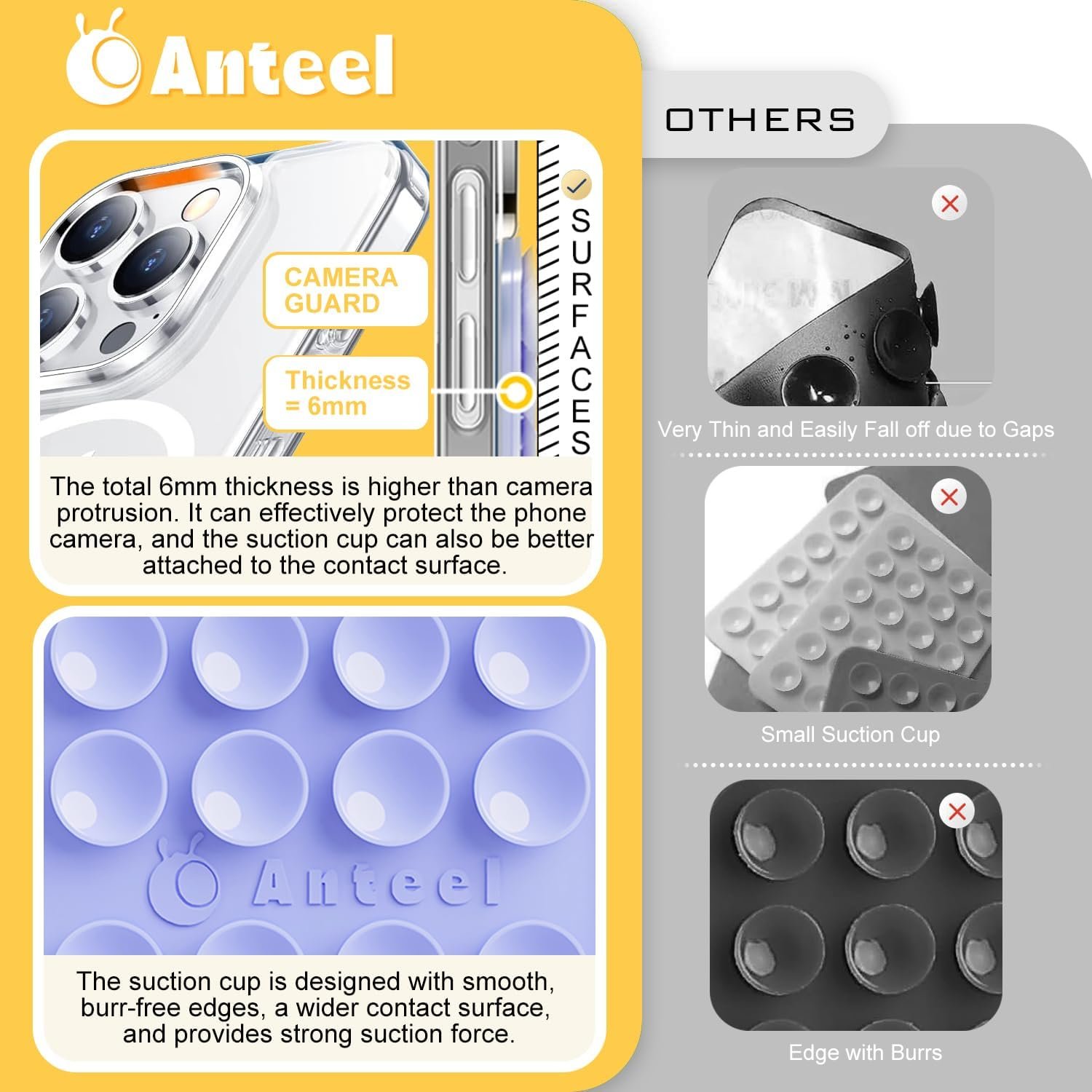 Anteel

CAMERA GUARD

Thickness = 6mm

SURFACES

The total 6mm thickness is higher than camera protrusion. It can effectively protect the phone camera, and the suction cup can also be better attached to the contact surface.

Anteel

The suction cup is designed with smooth, burr-free edges, a wider contact surface, and provides strong suction force.

OTHERS

Very Thin and Easily Fall off due to Gaps

Small Suction Cup

Edge with Burrs