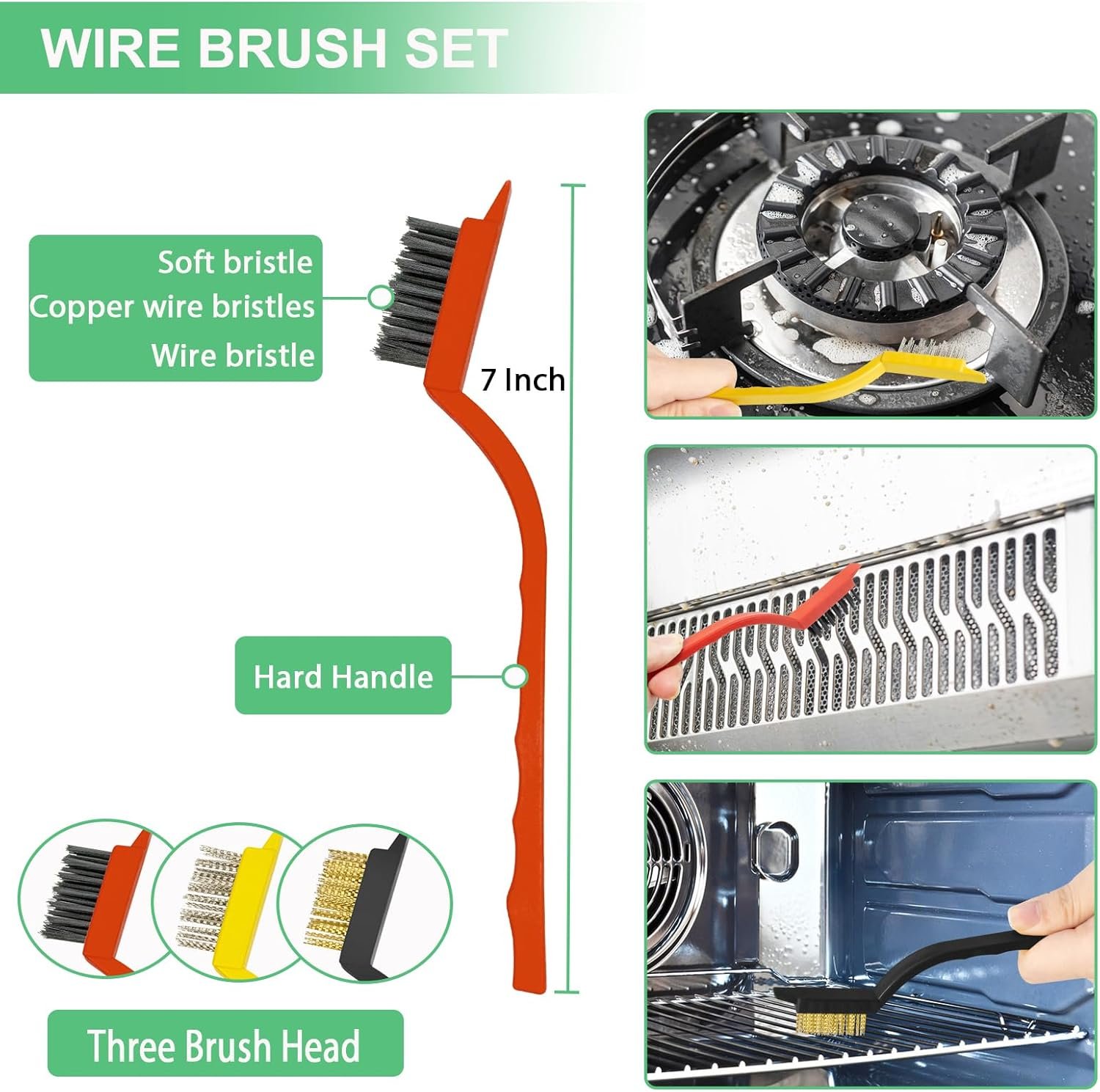 WIRE BRUSH SET

Soft bristle
Copper wire bristles
Wire bristle

7 Inch

Hard Handle

Three Brush Head