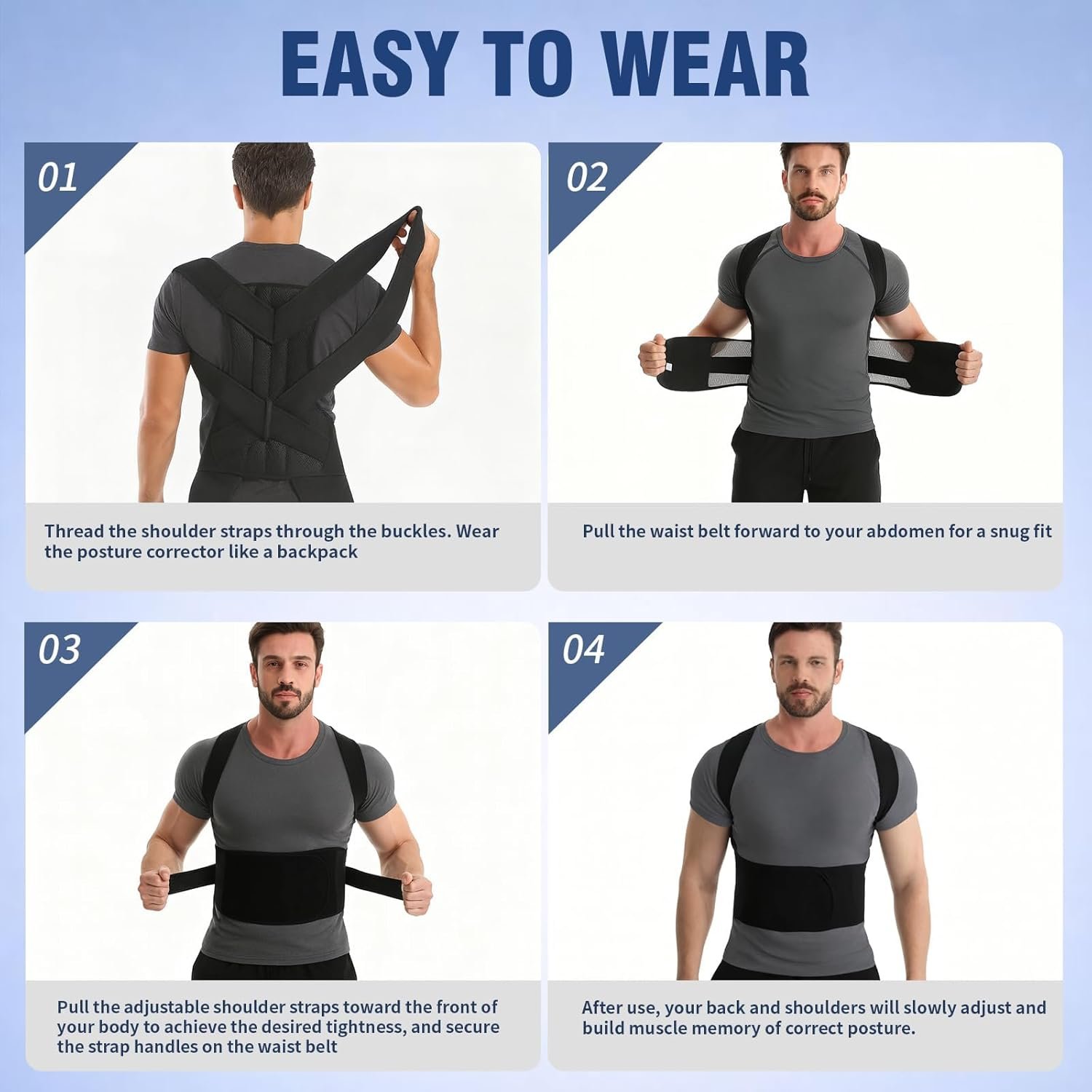 EASY TO WEAR

01

Thread the shoulder straps through the buckles. Wear the posture corrector like a backpack

02

Pull the waist belt forward to your abdomen for a snug fit

03

Pull the adjustable shoulder straps toward the front of your body to achieve the desired tightness, and secure the strap handles on the waist belt

04

After use, your back and shoulders will slowly adjust and build muscle memory of correct posture.