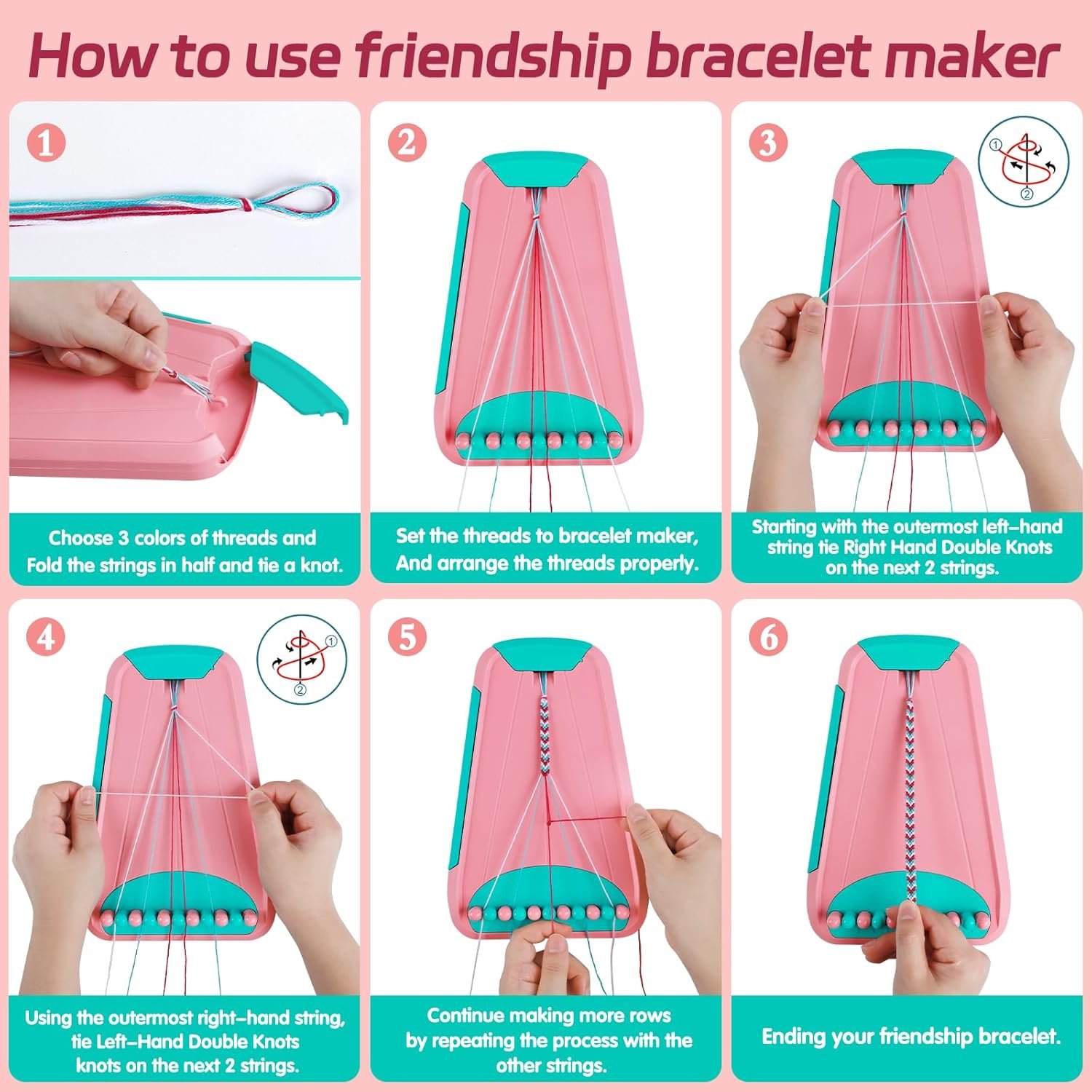 How to use friendship bracelet maker

1

Choose 3 colors of threads and Fold the strings in half and tie a knot.

2

Set the threads to bracelet maker, And arrange the threads properly.

3

①
②

Starting with the outermost left-hand string tie Right Hand Double Knots on the next 2 strings.

4

①
②

Using the outermost right-hand string, tie Left-Hand Double Knots knots on the next 2 strings.

5

Continue making more rows by repeating the process with the other strings.

6

Ending your friendship bracelet.