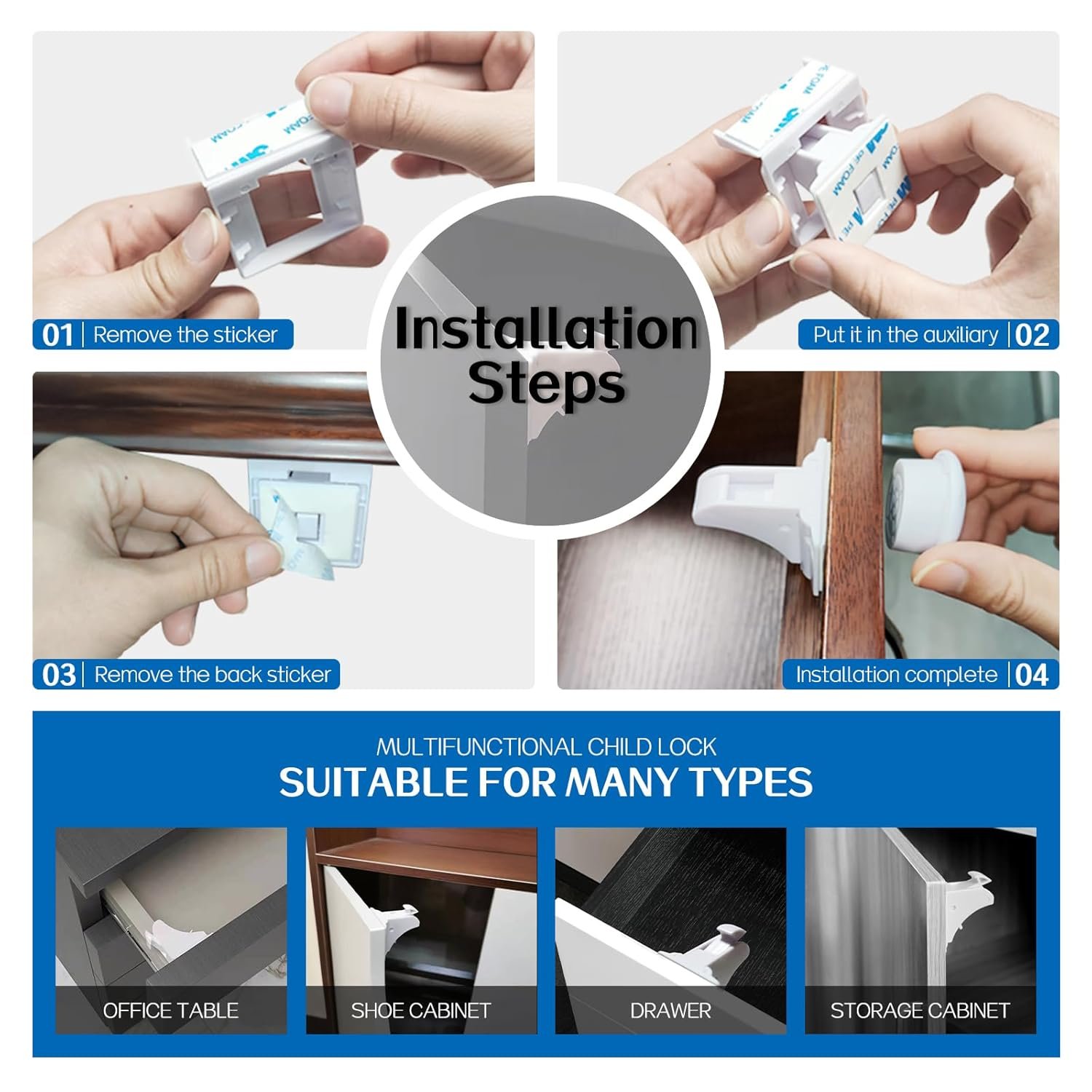 Installation Steps

01 | Remove the sticker

Put it in the auxiliary | 02

03 | Remove the back sticker

Installation complete | 04

MULTIFUNCTIONAL CHILD LOCK
SUITABLE FOR MANY TYPES

OFFICE TABLE

SHOE CABINET

DRAWER

STORAGE CABINET