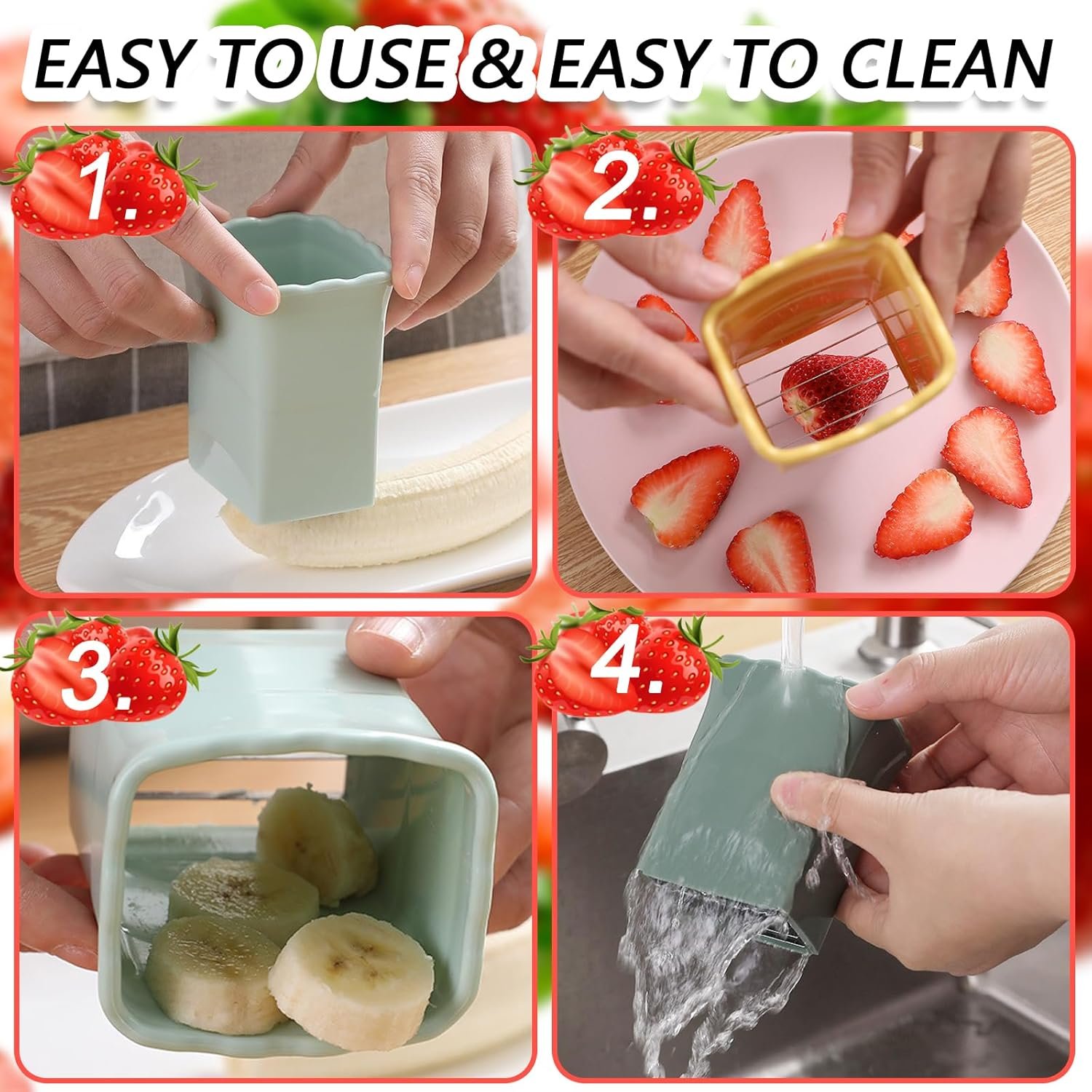 EASY TO USE & EASY TO CLEAN

1.

2.

3.

4.