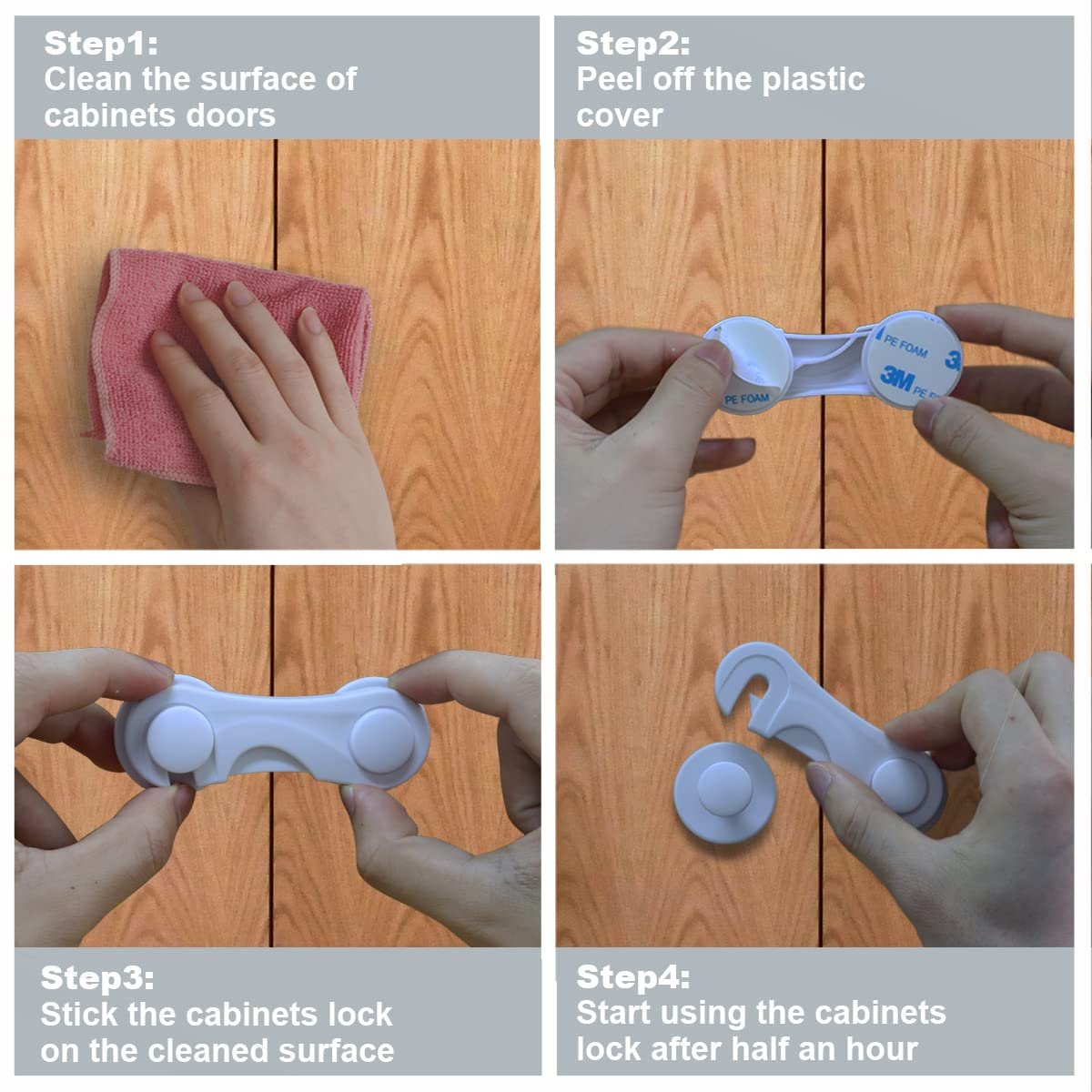 Step1:
Clean the surface of cabinets doors

Step2:
Peel off the plastic cover

PE FOAM
3M PE
PE FOAM

Step3:
Stick the cabinets lock on the cleaned surface

Step4:
Start using the cabinets lock after half an hour