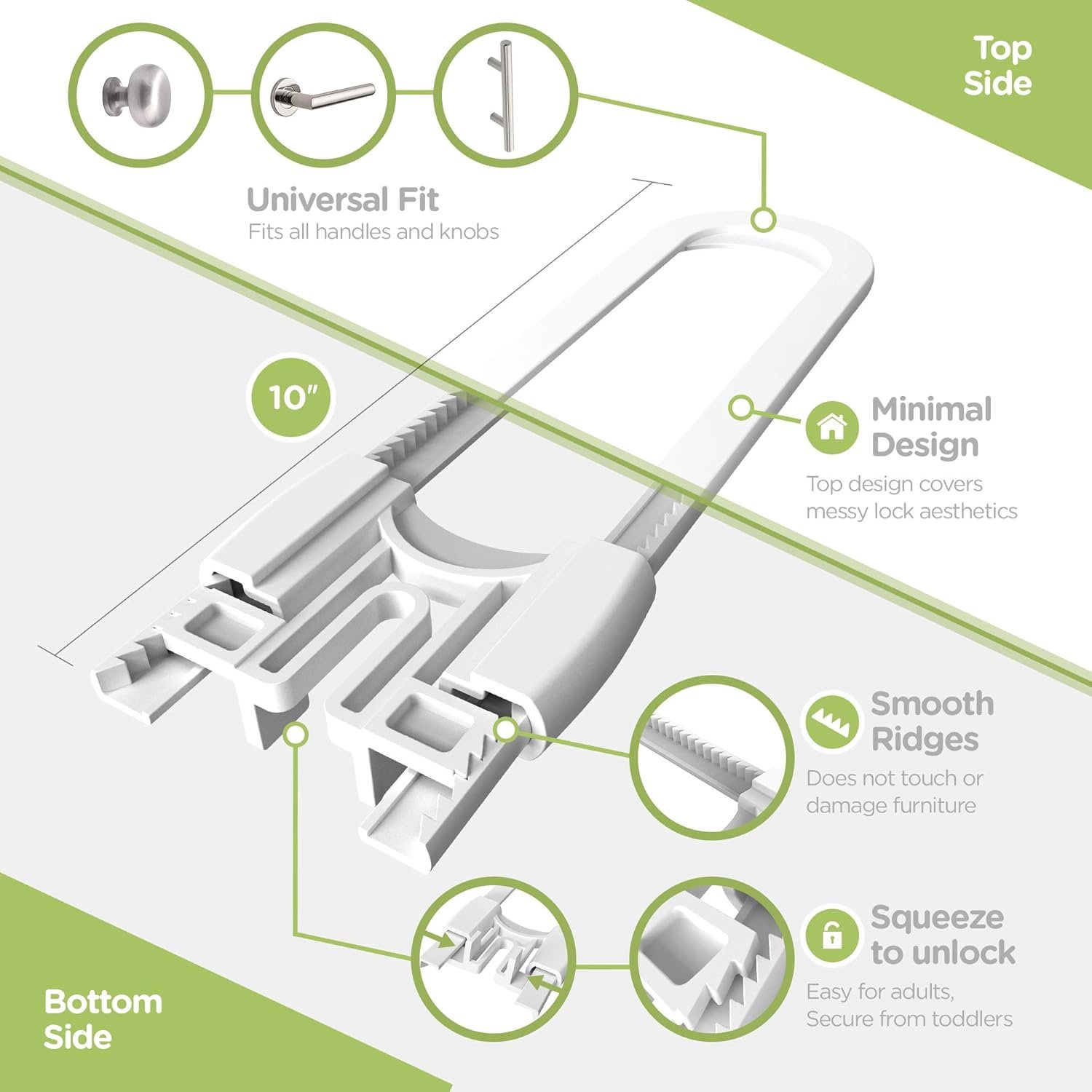 Top Side

Universal Fit
Fits all handles and knobs

10"

Minimal Design
Top design covers messy lock aesthetics

Smooth Ridges
Does not touch or damage furniture

Squeeze to unlock
Easy for adults, Secure from toddlers

Bottom Side