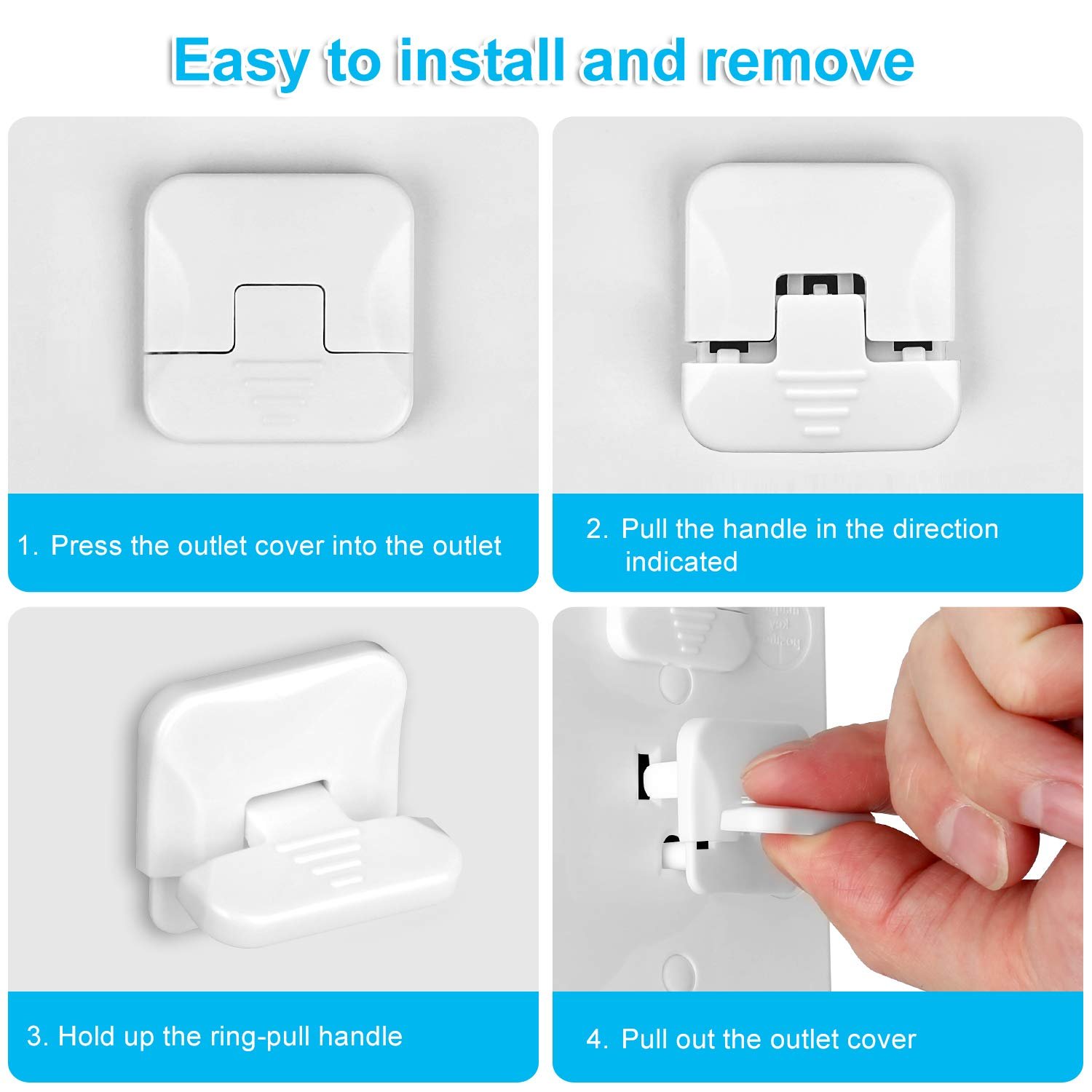 Easy to install and remove

1. Press the outlet cover into the outlet

2. Pull the handle in the direction indicated

3. Hold up the ring-pull handle

4. Pull out the outlet cover