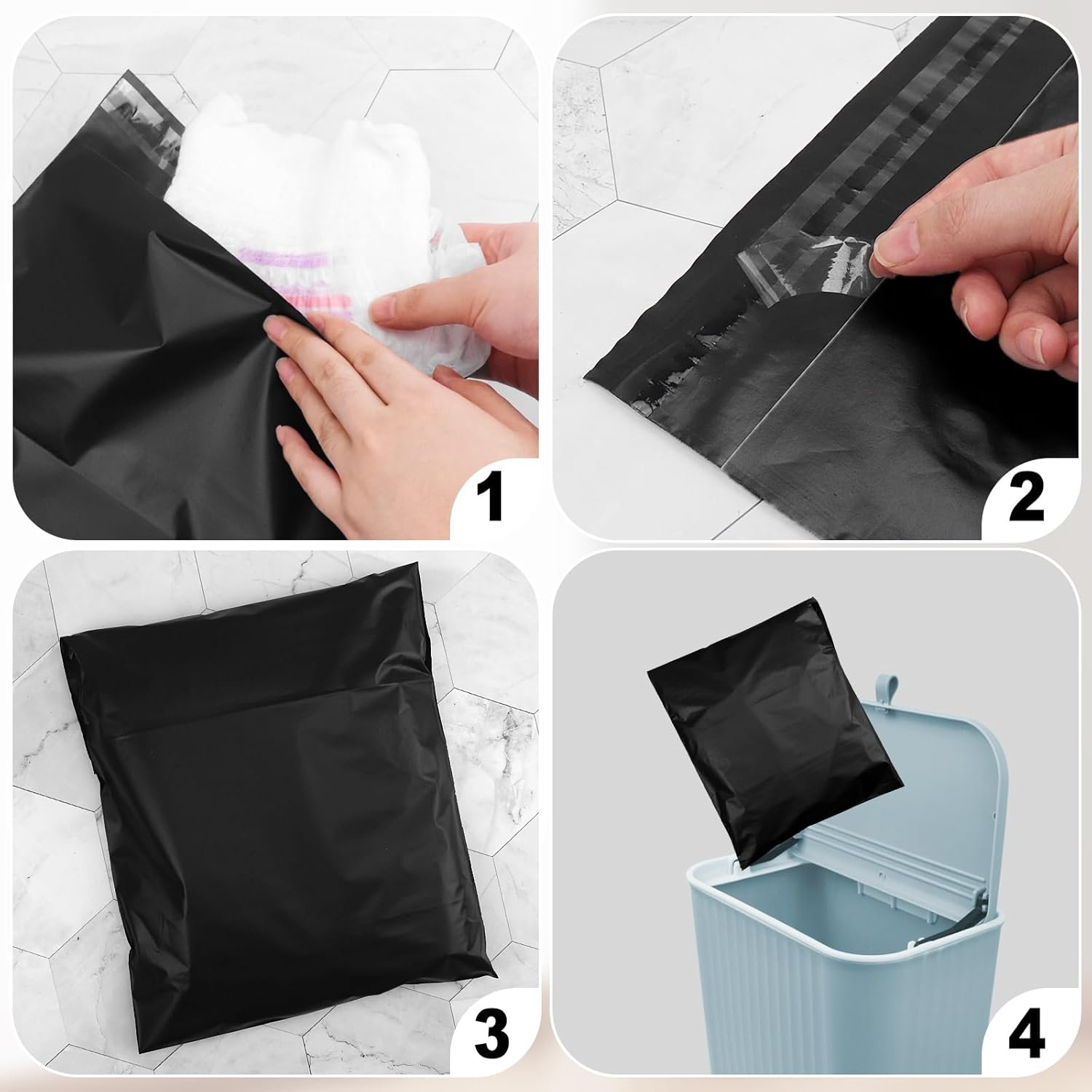 1

2

3

4