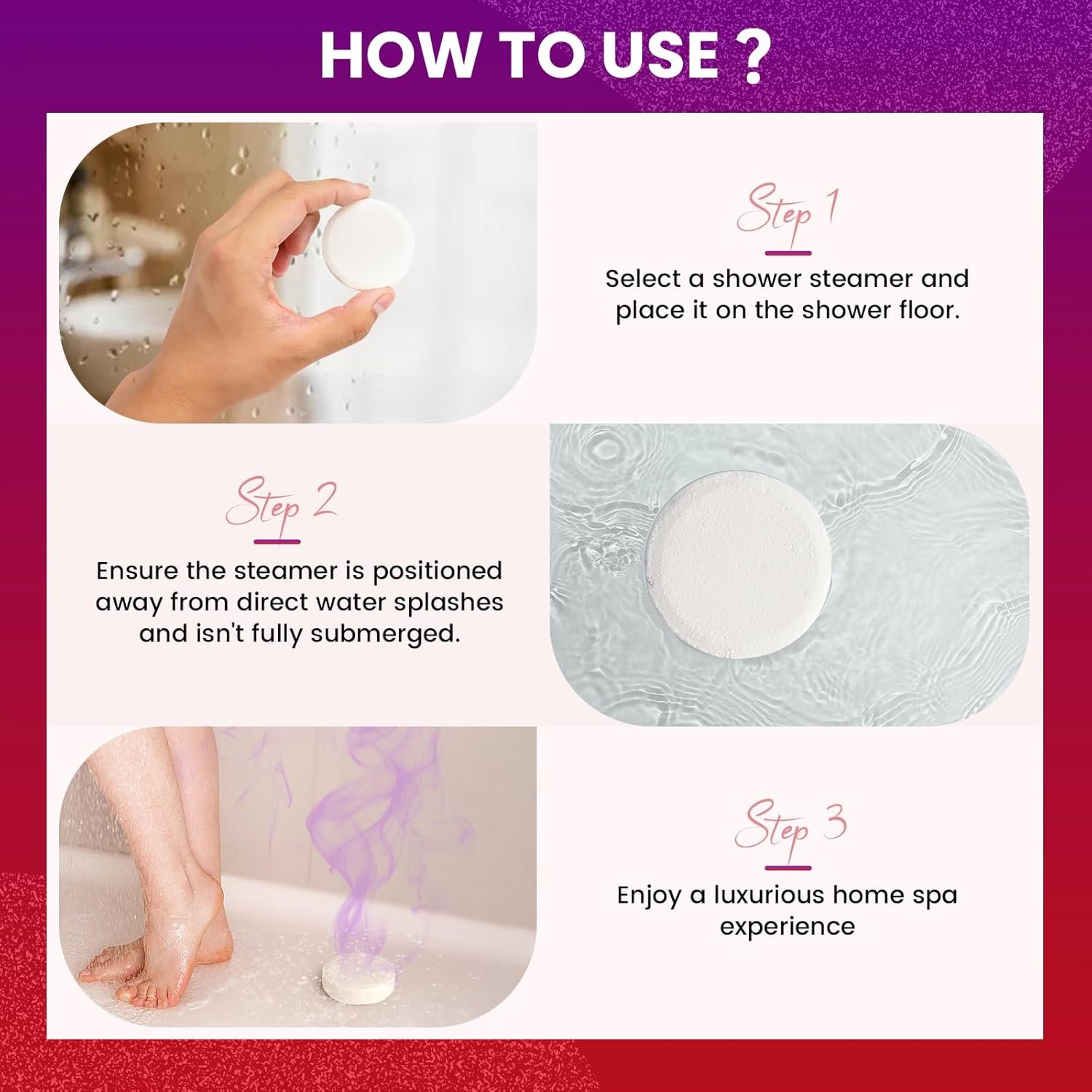 HOW TO USE ?

Step 1

Select a shower steamer and place it on the shower floor.

Step 2

Ensure the steamer is positioned away from direct water splashes and isn't fully submerged.

Step 3

Enjoy a luxurious home spa experience