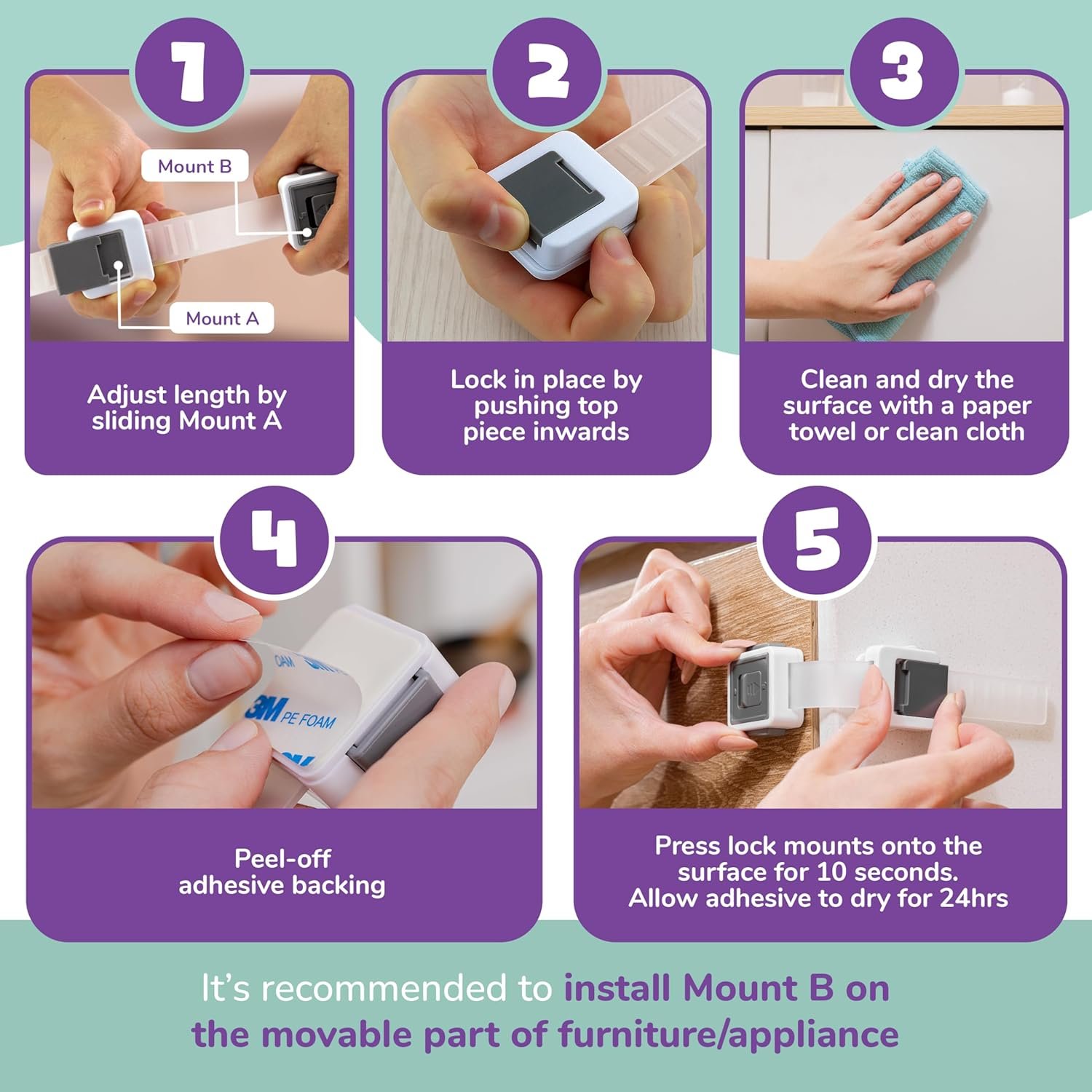 1

Mount B

Mount A

Adjust length by sliding Mount A

2

Lock in place by pushing top piece inwards

3

Clean and dry the surface with a paper towel or clean cloth

4

3M PE FOAM

Peel-off adhesive backing

5

Press lock mounts onto the surface for 10 seconds. Allow adhesive to dry for 24hrs

It's recommended to install Mount B on the movable part of furniture/appliance