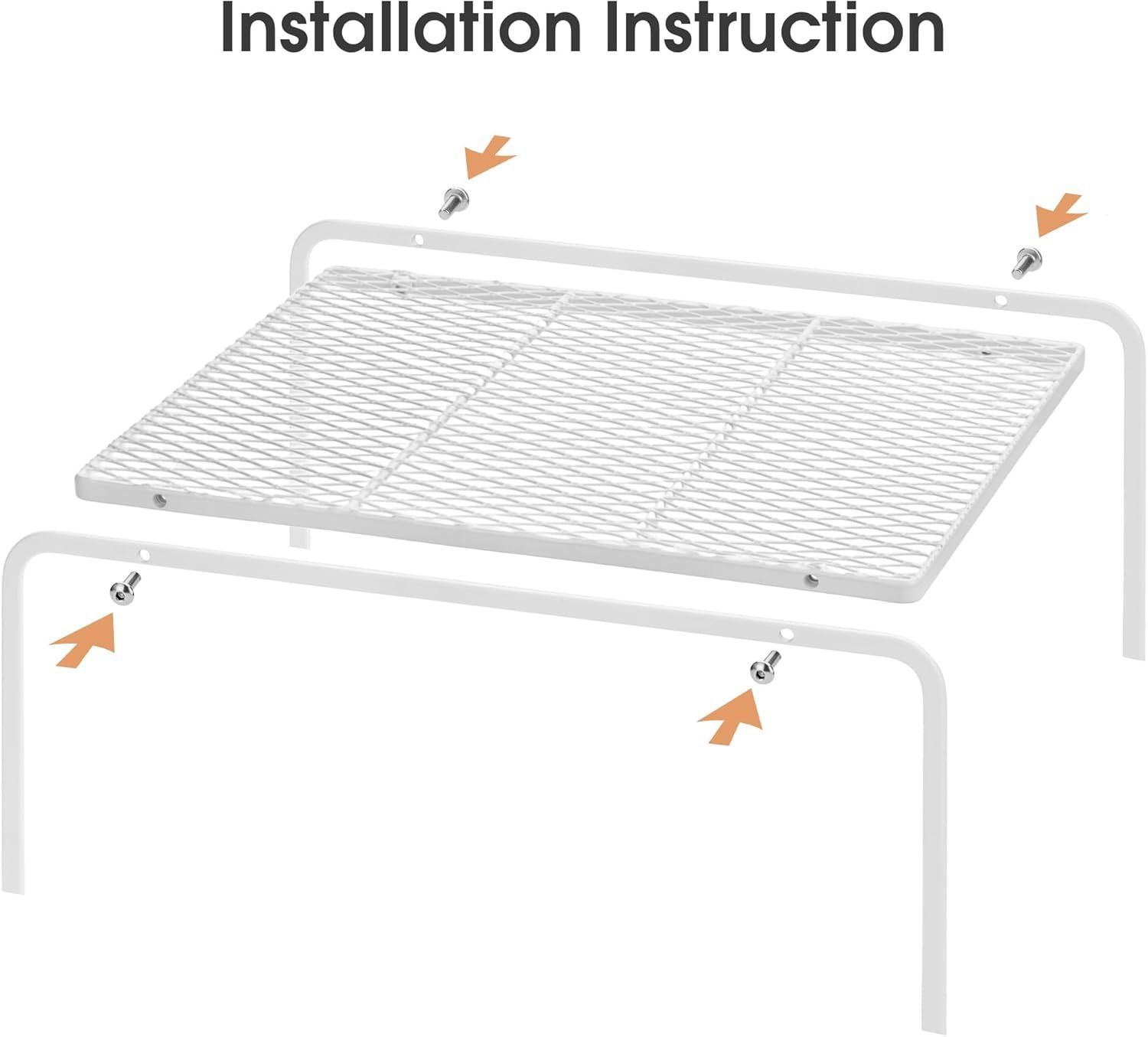 Installation Instruction