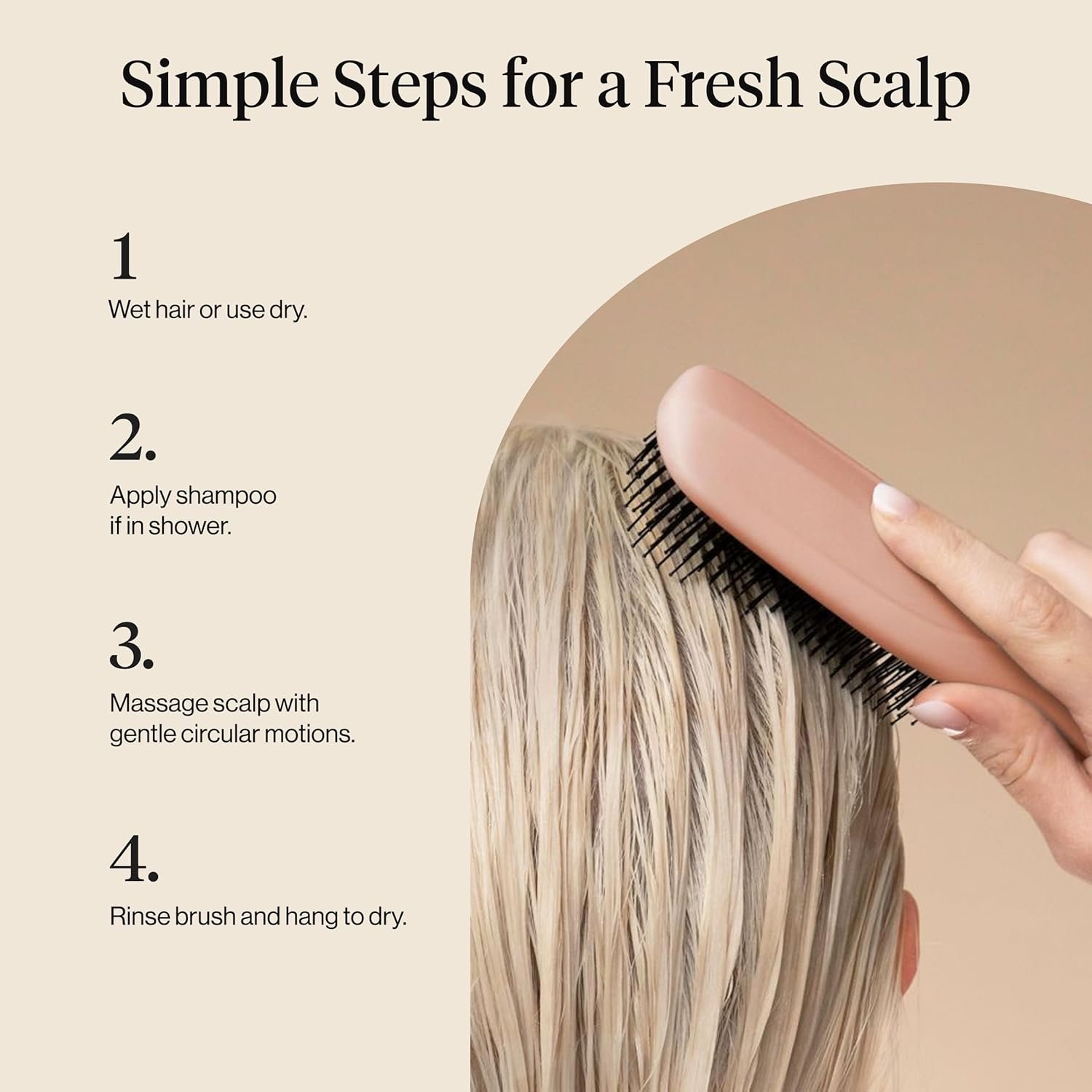 Simple Steps for a Fresh Scalp

1
Wet hair or use dry.

2.
Apply shampoo if in shower.

3.
Massage scalp with gentle circular motions.

4.
Rinse brush and hang to dry.