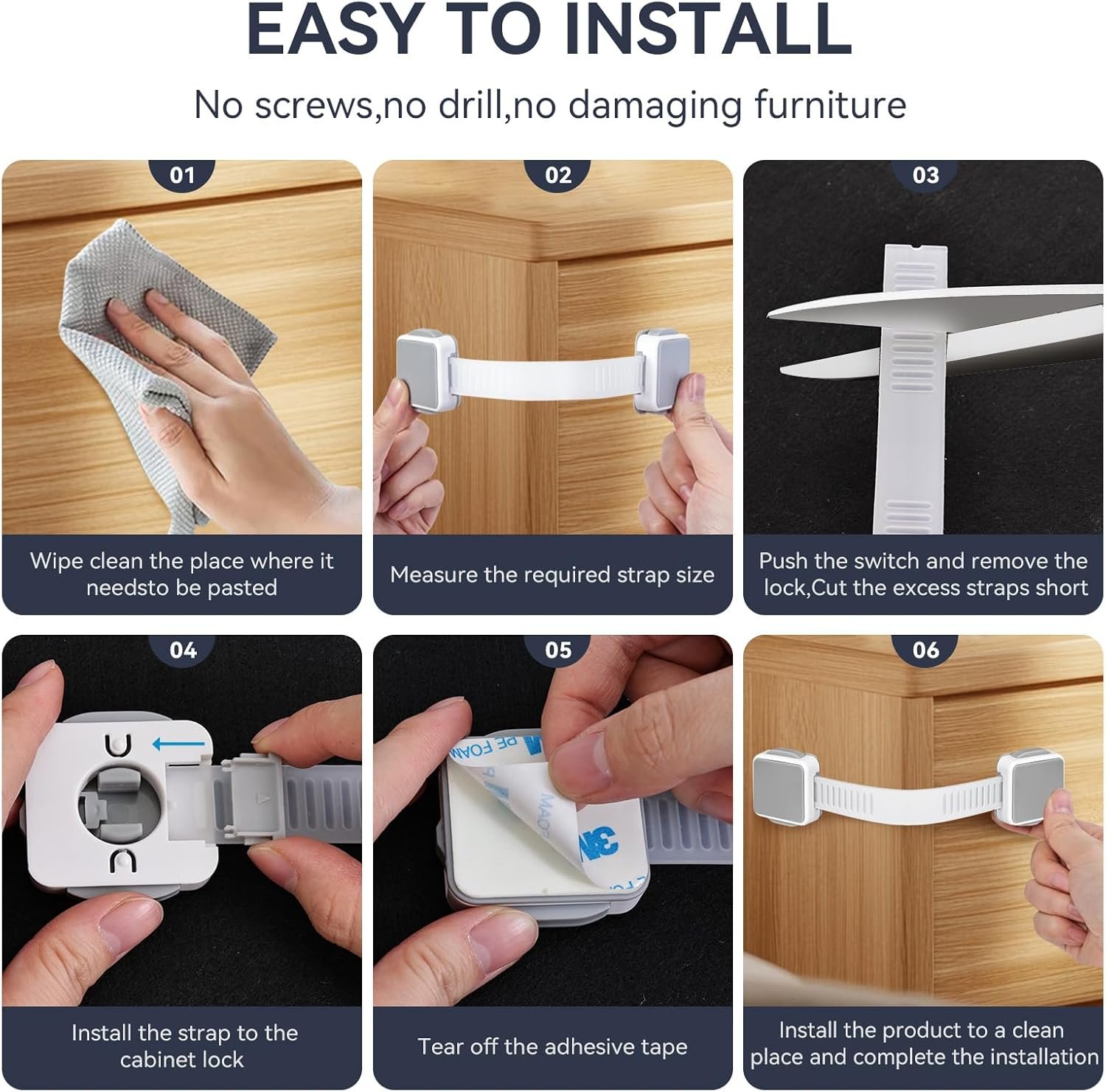 EASY TO INSTALL

No screws,no drill,no damaging furniture

01

Wipe clean the place where it needsto be pasted

02

Measure the required strap size

03

Push the switch and remove the lock,Cut the excess straps short

04

Install the strap to the cabinet lock

05

3M PE FOAM

Tear off the adhesive tape

06

Install the product to a clean place and complete the installation