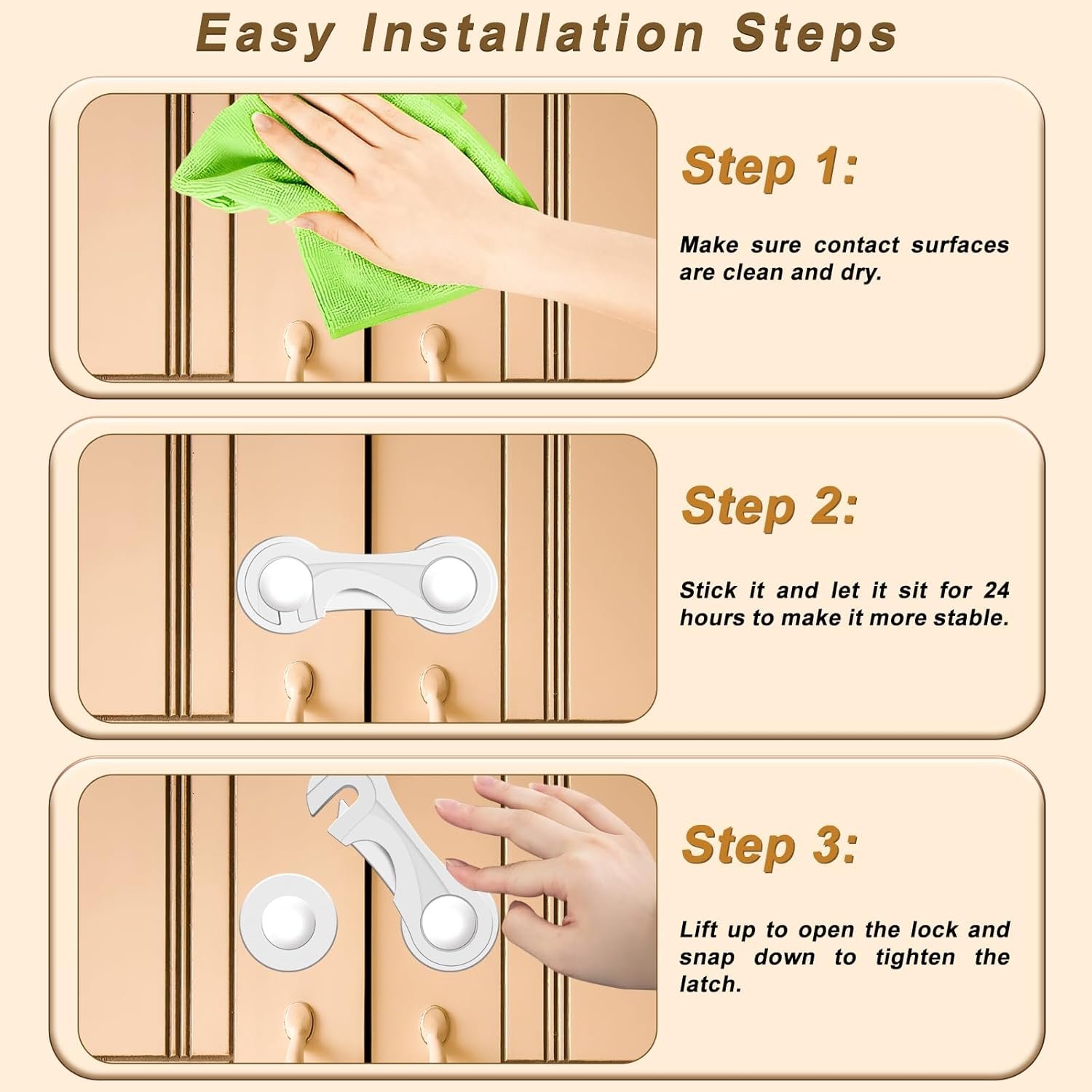 Easy Installation Steps

Step 1:

Make sure contact surfaces are clean and dry.

Step 2:

Stick it and let it sit for 24 hours to make it more stable.

Step 3:

Lift up to open the lock and snap down to tighten the latch.