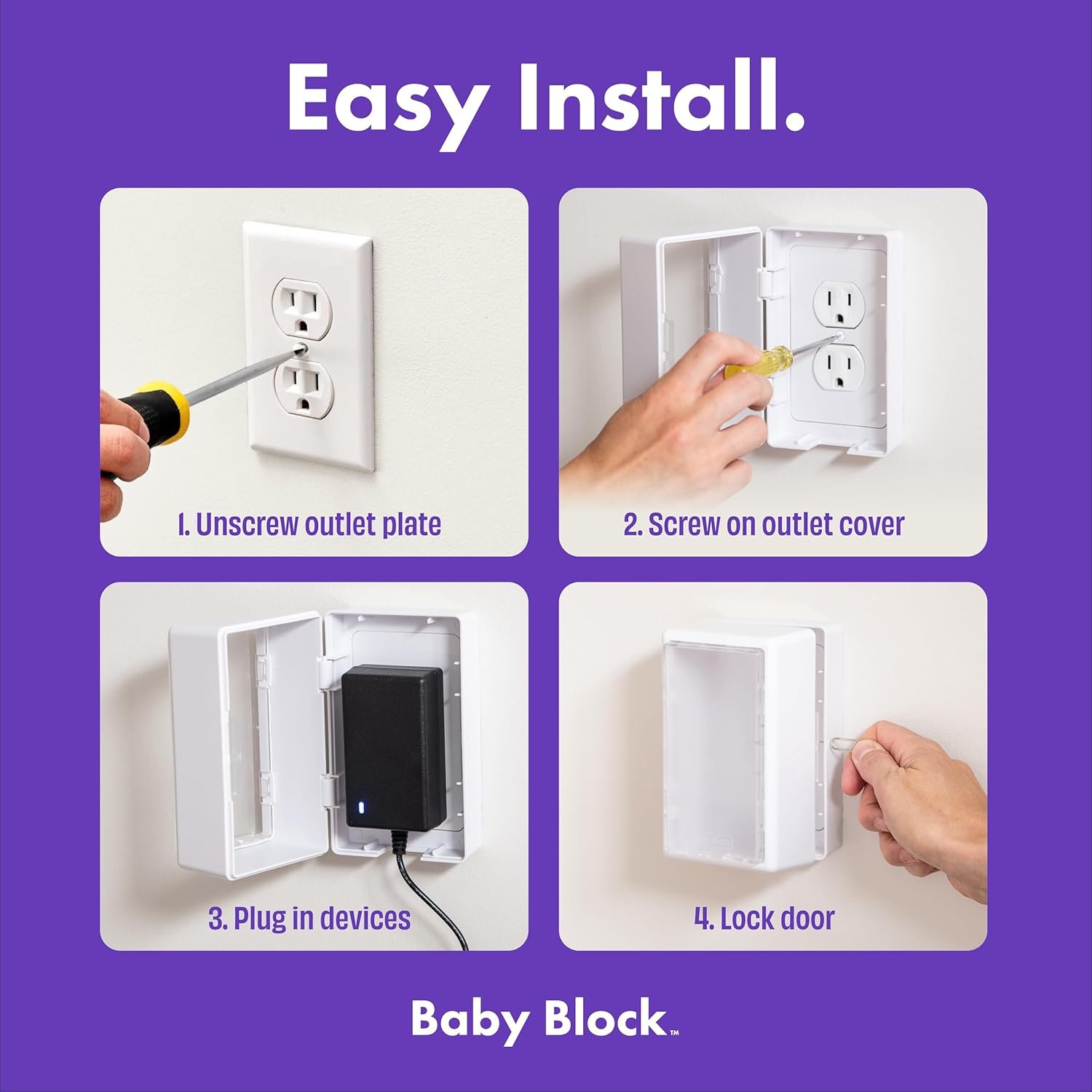 Easy Install.

1. Unscrew outlet plate

2. Screw on outlet cover

3. Plug in devices

4. Lock door

Baby Block™