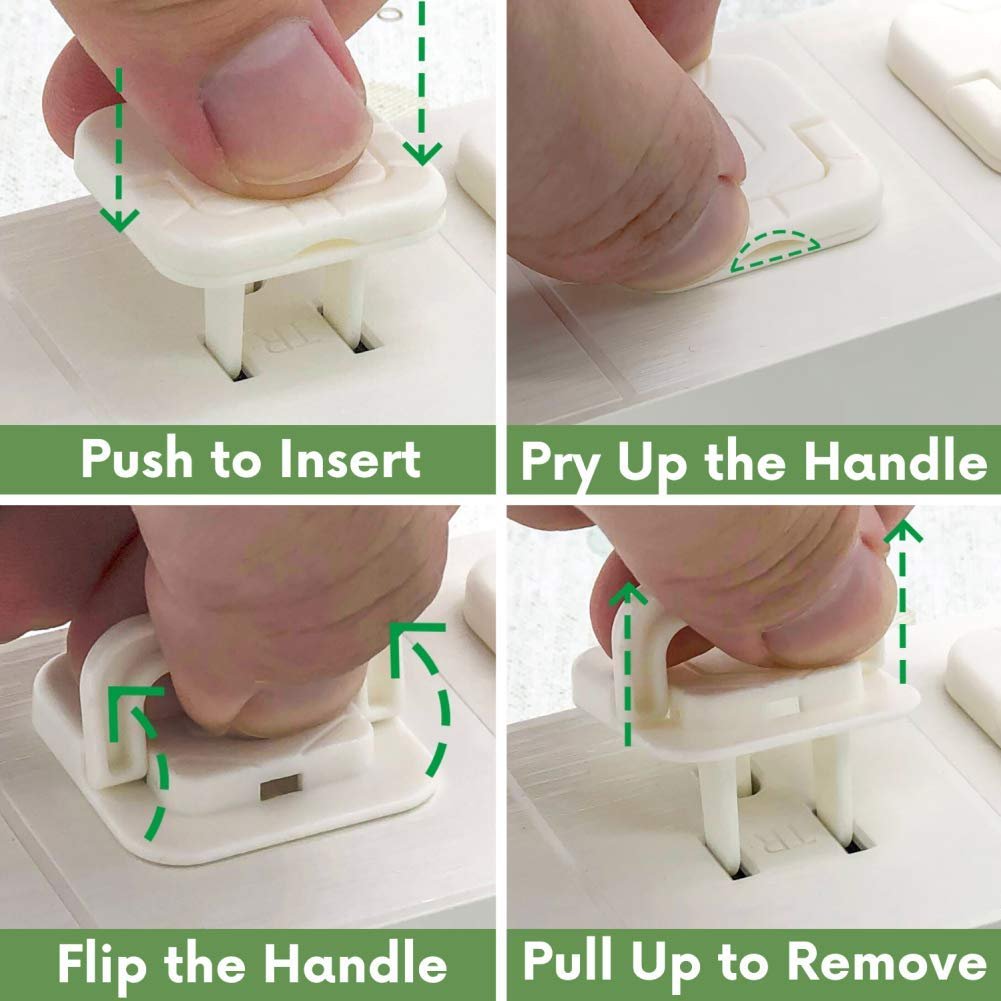 TR

Push to Insert

Pry Up the Handle

Flip the Handle

TR

Pull Up to Remove