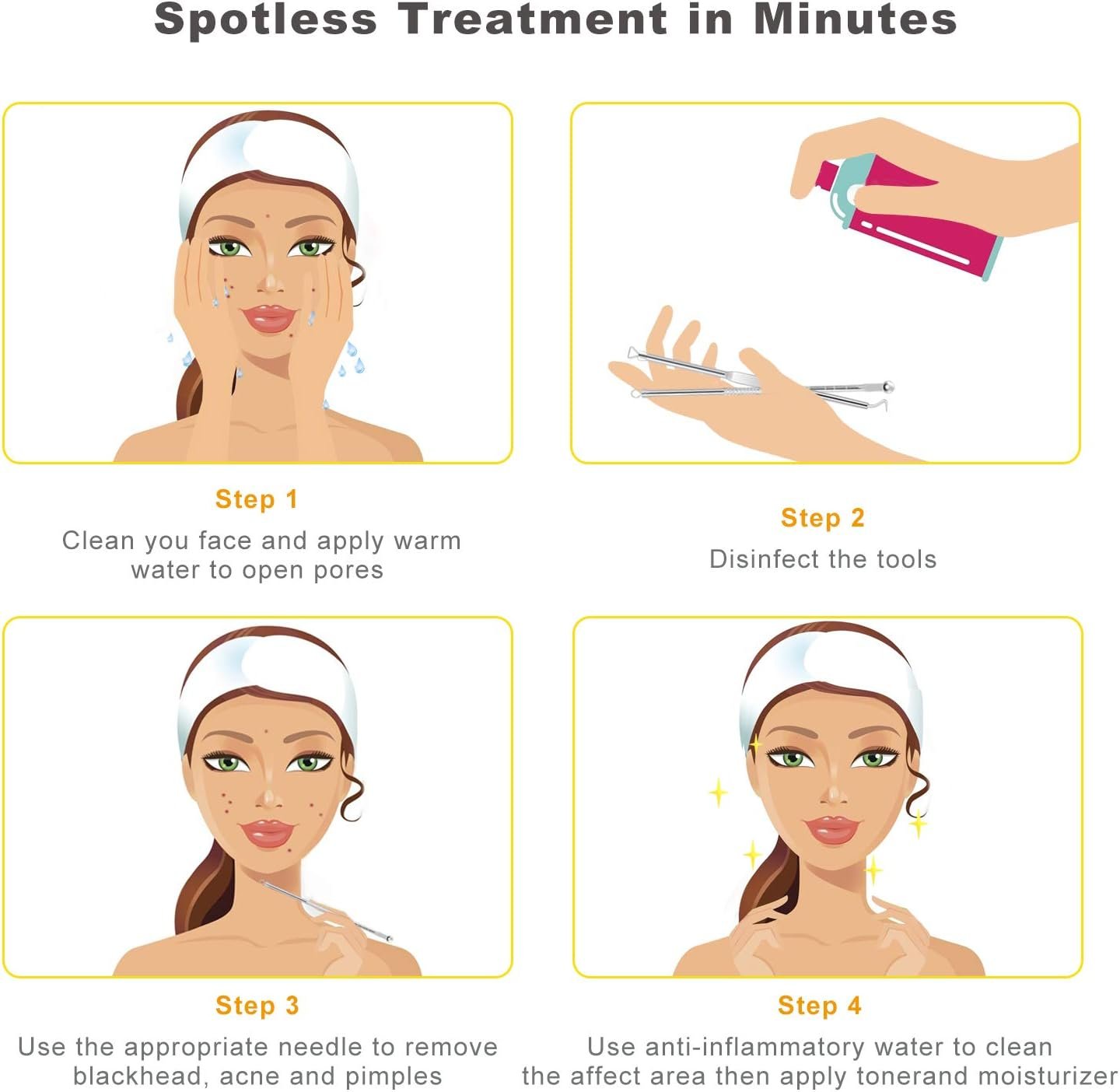 Spotless Treatment in Minutes

Step 1
Clean you face and apply warm water to open pores

Step 2
Disinfect the tools

Step 3
Use the appropriate needle to remove blackhead, acne and pimples

Step 4
Use anti-inflammatory water to clean the affect area then apply tonerand moisturizer