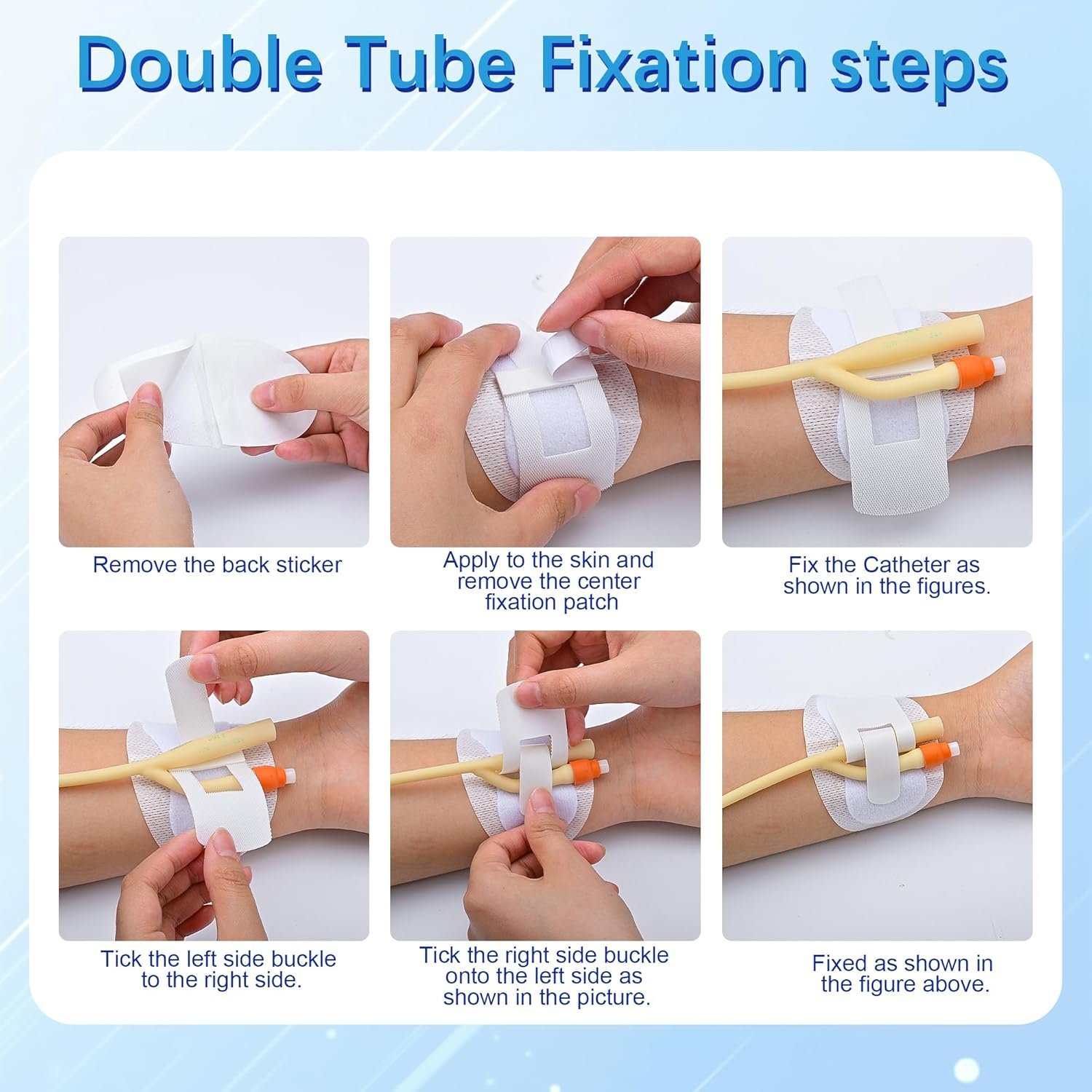 Double Tube Fixation steps

Remove the back sticker

Apply to the skin and remove the center fixation patch

Fix the Catheter as shown in the figures.

Tick the left side buckle to the right side.

Tick the right side buckle onto the left side as shown in the picture.

Fixed as shown in the figure above.